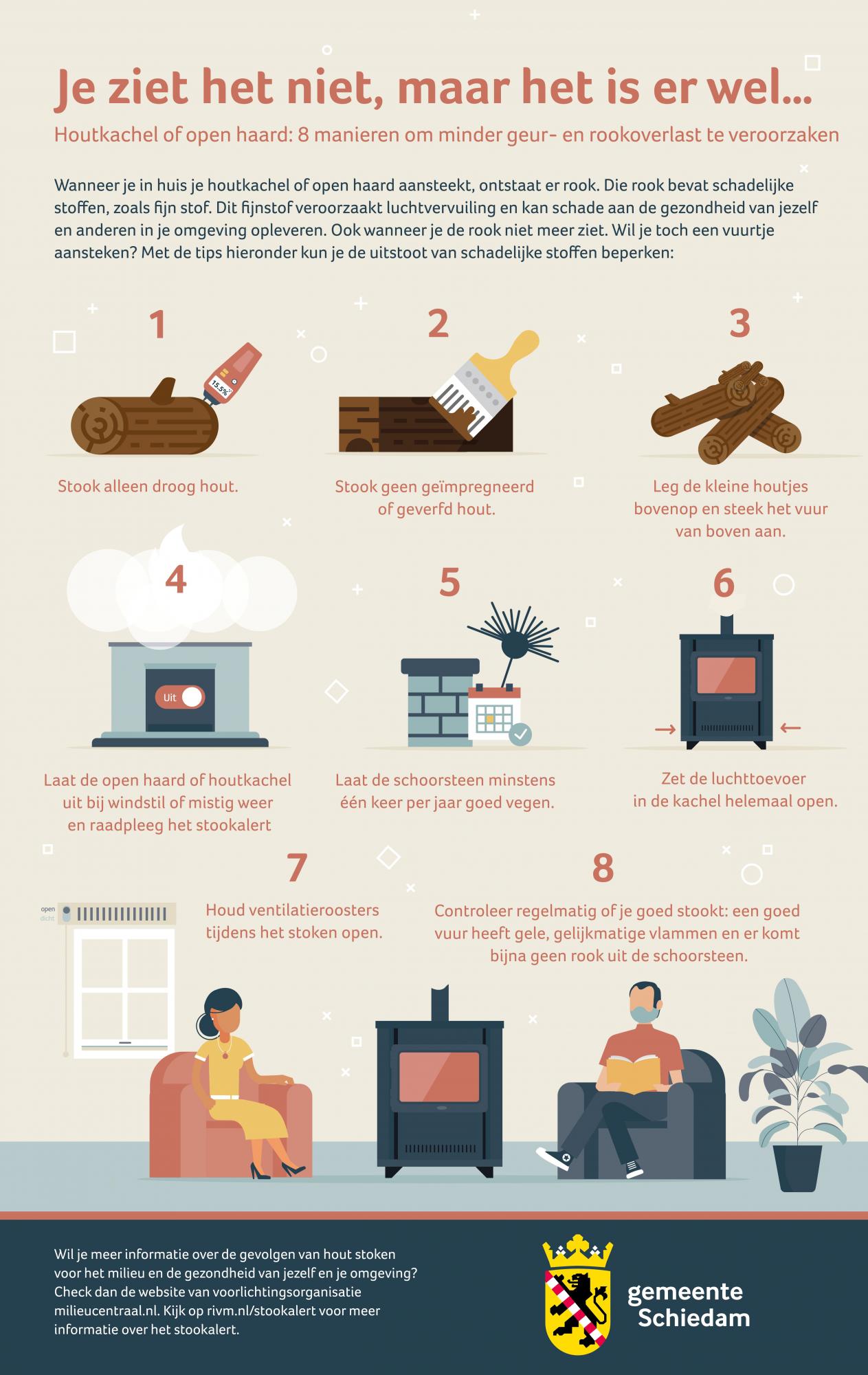 Je ziet het niet, maar het is er wel...

Houtkachel of open haard: 8 manieren om minder geur- en rookoverlast te veroorzaken

Wanneer je in huis je houtkachel of open haard aansteekt, ontstaat er rook. Die rook bevat schadelijke stoffen, zoals fijn stof. Dit fijnstof veroorzaakt luchtvervuiling en kan schade aan de gezondheid van jezelf en anderen in je omgeving opleveren. Ook wanneer je de rook niet meer ziet. Wil je toch een vuurtje aansteken? Met de tips hieronder kun je de uitstoot van schadelijke stoffen beperken:

1

15.5%

Stook alleen droog hout.

2

Stook geen geïmpregneerd of geverfd hout.

3

Leg de kleine houtjes bovenop en steek het vuur van boven aan.

4

Uit

Laat de open haard of houtkachel uit bij windstil of mistig weer en raadpleeg het stookalert

5

Laat de schoorsteen minstens één keer per jaar goed vegen.

6

Zet de luchttoevoer in de kachel helemaal open.

7

open
dicht

Houd ventilatieroosters tijdens het stoken open.

8

Controleer regelmatig of je goed stookt: een goed vuur heeft gele, gelijkmatige vlammen en er komt bijna geen rook uit de schoorsteen.

Wil je meer informatie over de gevolgen van hout stoken voor het milieu en de gezondheid van jezelf en je omgeving? Check dan de website van voorlichtingsorganisatie milieucentraal.nl. Kijk op rivm.nl/stookalert voor meer informatie over het stookalert.

gemeente Schiedam